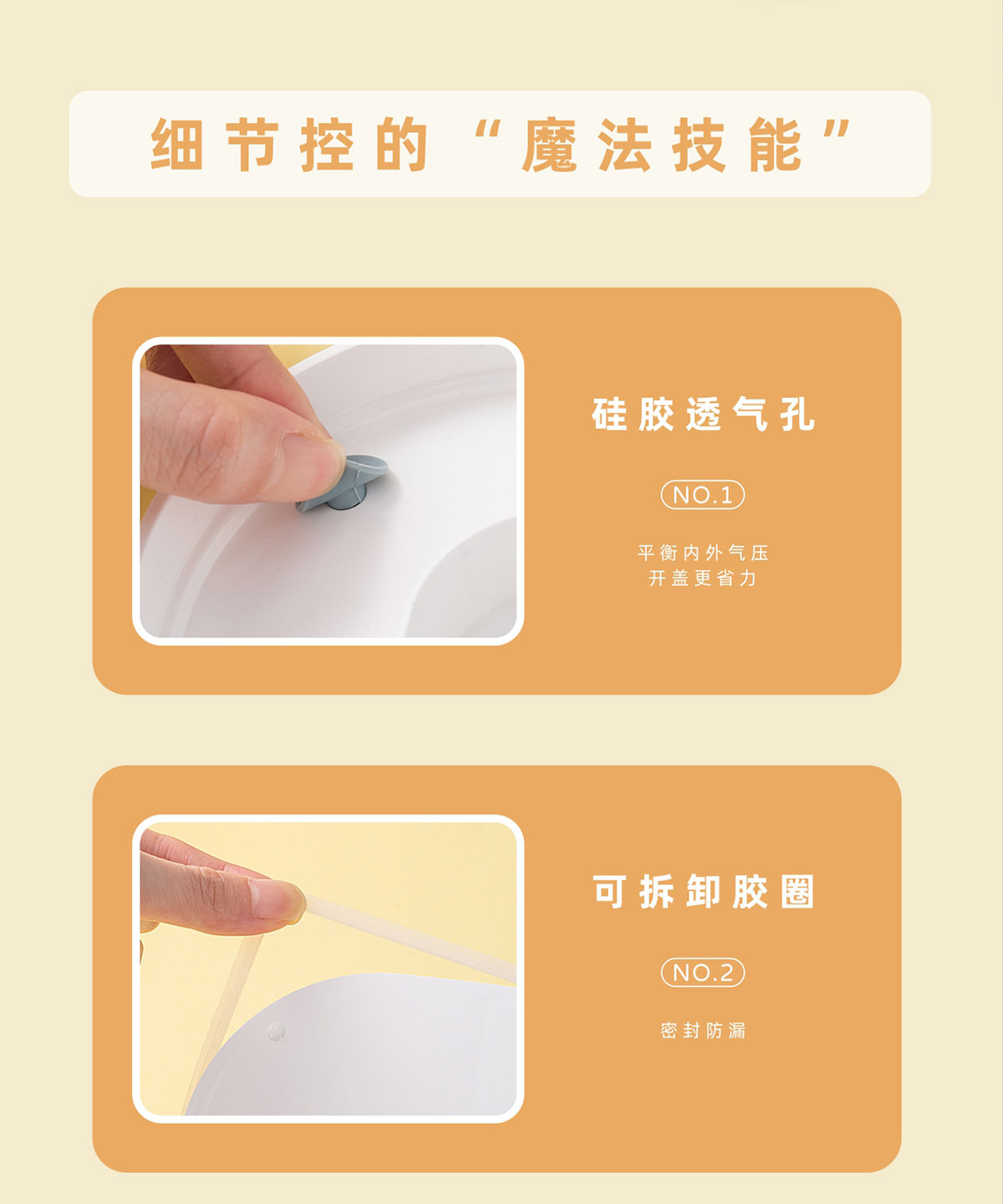 细节控的“魔法技能”

硅胶透气孔

NO.1

平衡内外气压
开盖更省力

可拆卸胶圈

NO.2

密封防漏