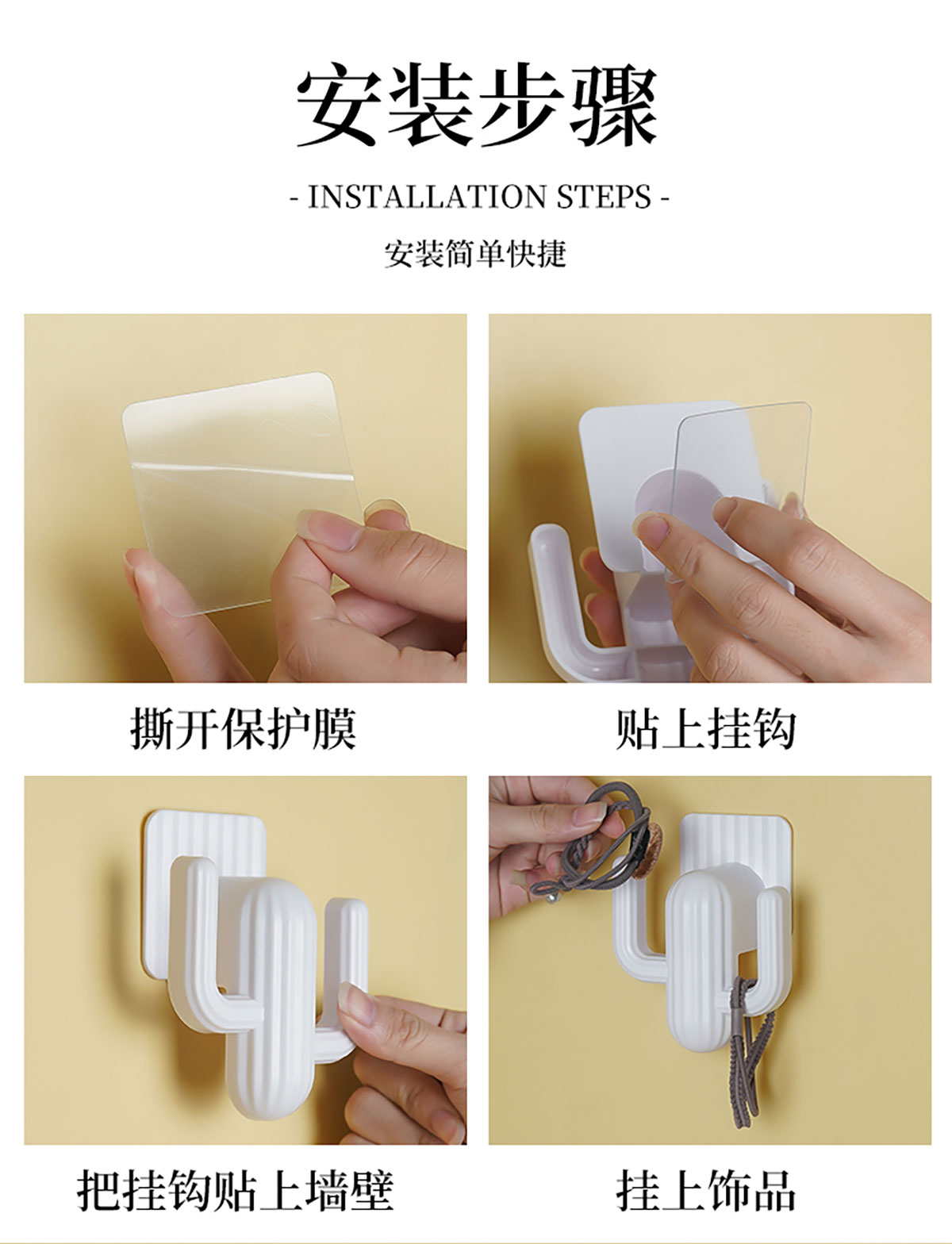 安装步骤

- INSTALLATION STEPS -

安装简单快捷

撕开保护膜

贴上挂钩

把挂钩贴上墙壁

挂上饰品