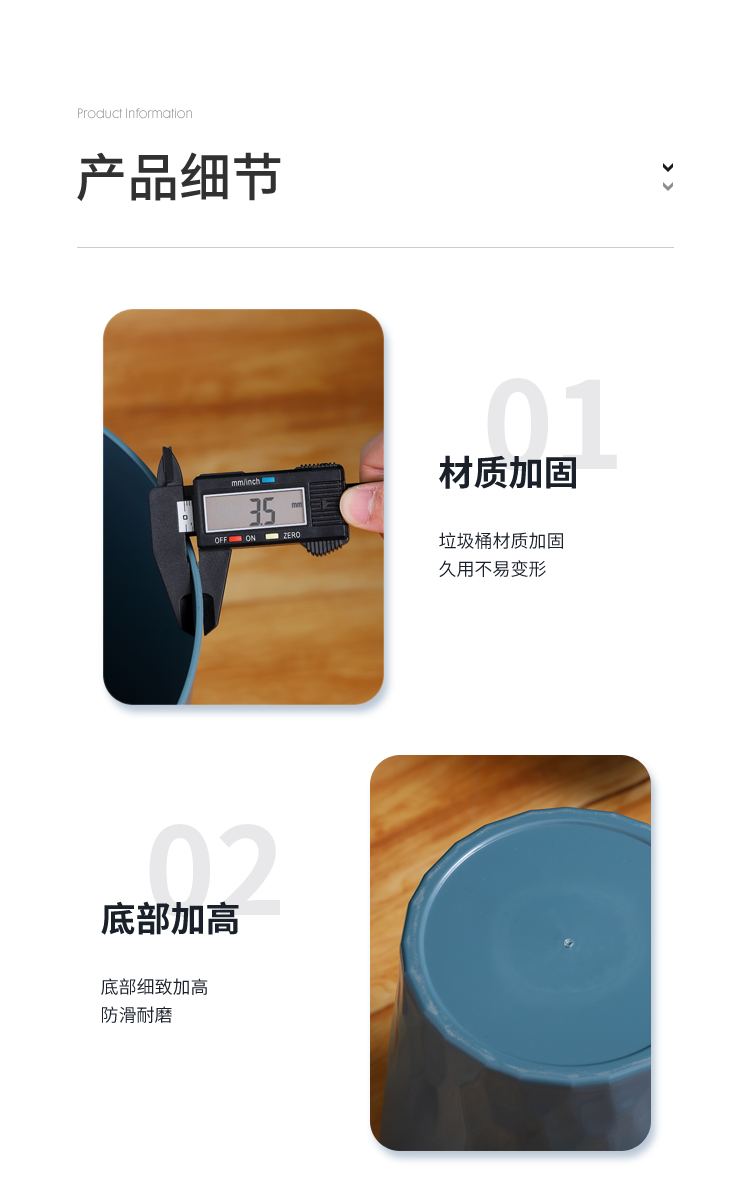 Product Information

产品细节

mm/inch
3.5 mm
OFF ON ZERO

01
材质加固

垃圾桶材质加固
久用不易变形

02
底部加高

底部细致加高
防滑耐磨